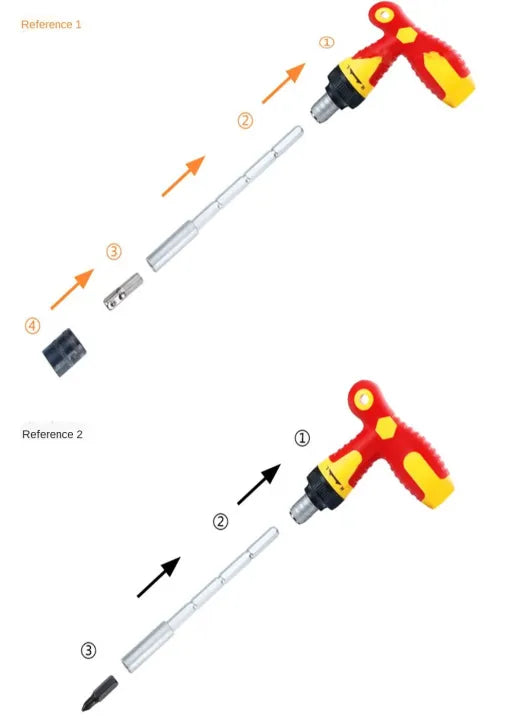 Reference 1

①

②

③

④

Reference 2

①

②

③