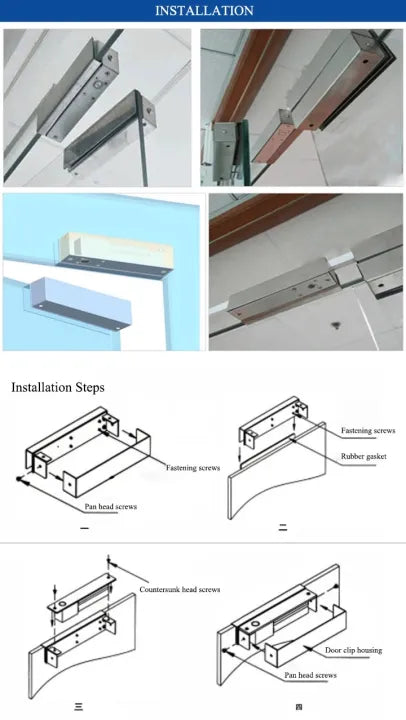 INSTALLATION

Installation Steps

Fastening screws

Pan head screws

一

Fastening screws

Rubber gasket

二

Countersunk head screws

三

Door clip housing

Pan head screws

四